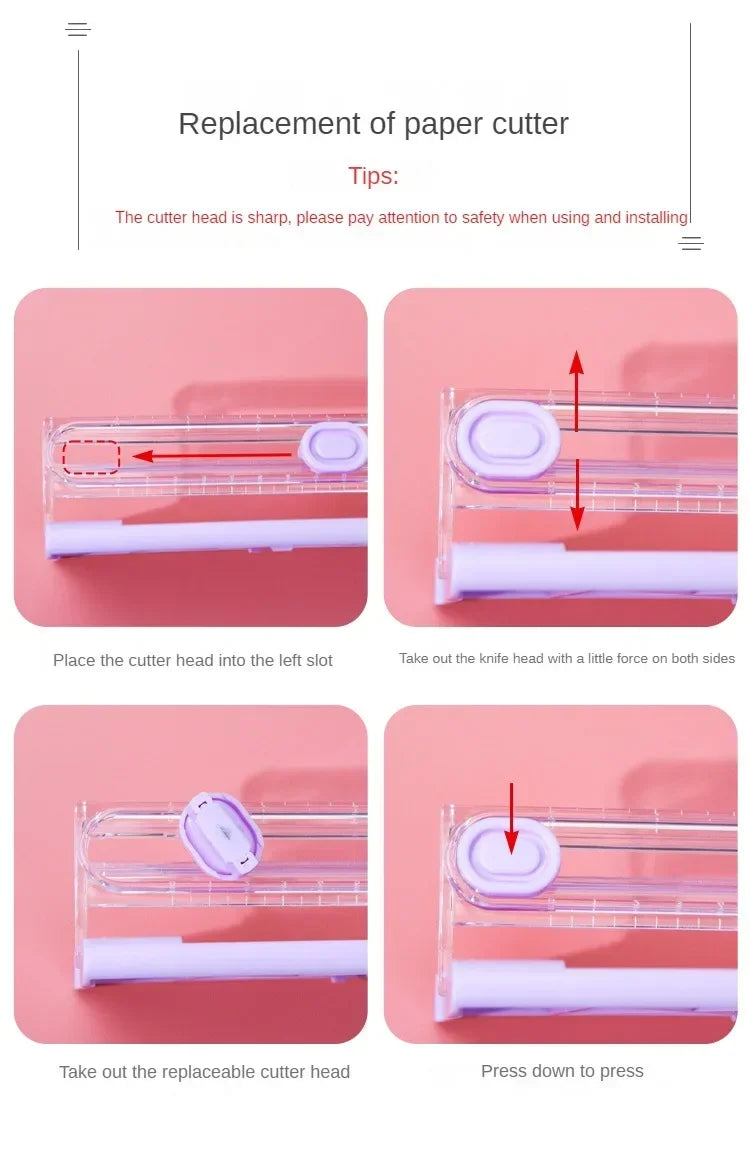 Replacement of paper cutter

Tips:

The cutter head is sharp, please pay attention to safety when using and installing

Place the cutter head into the left slot

Take out the knife head with a little force on both sides

Take out the replaceable cutter head

Press down to press